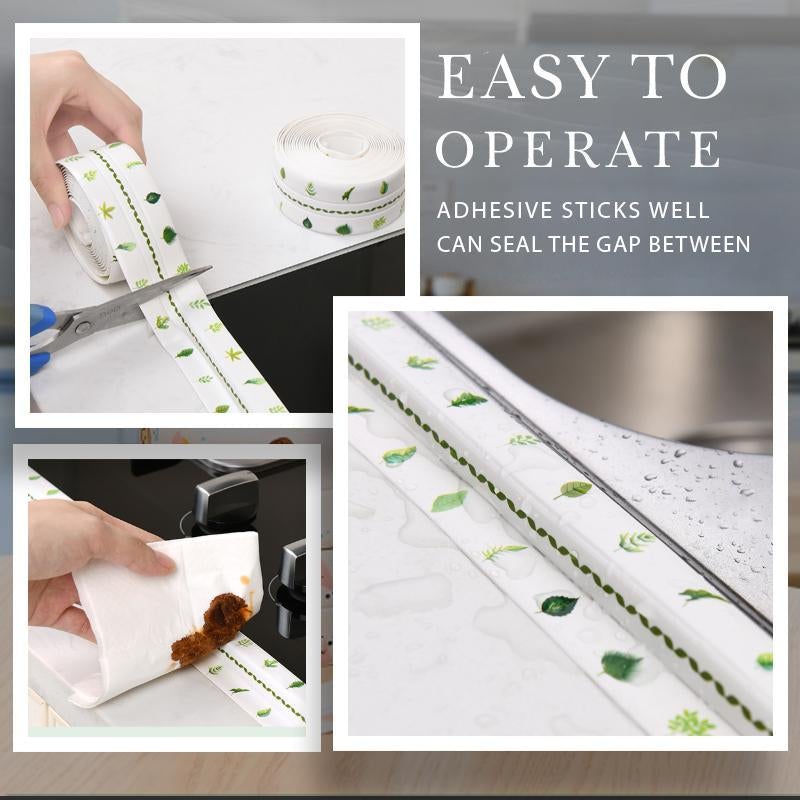 EASY TO OPERATE

ADHESIVE STICKS WELL
CAN SEAL THE GAP BETWEEN